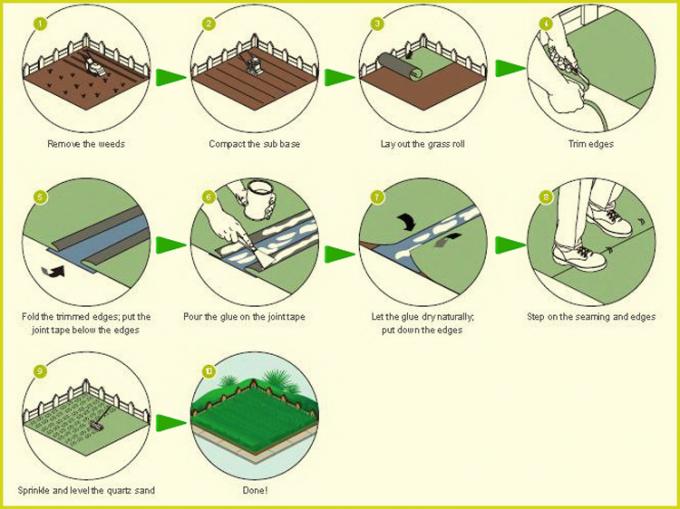 1
Remove the weeds

2
Compact the sub base

3
Lay out the grass roll

4
Trim edges

5
Fold the trimmed edges; put the joint tape below the edges

6
Pour the glue on the joint tape

7
Let the glue dry naturally; put down the edges

8
Step on the seaming and edges

9
Sprinkle and level the quartz sand

10
Done!